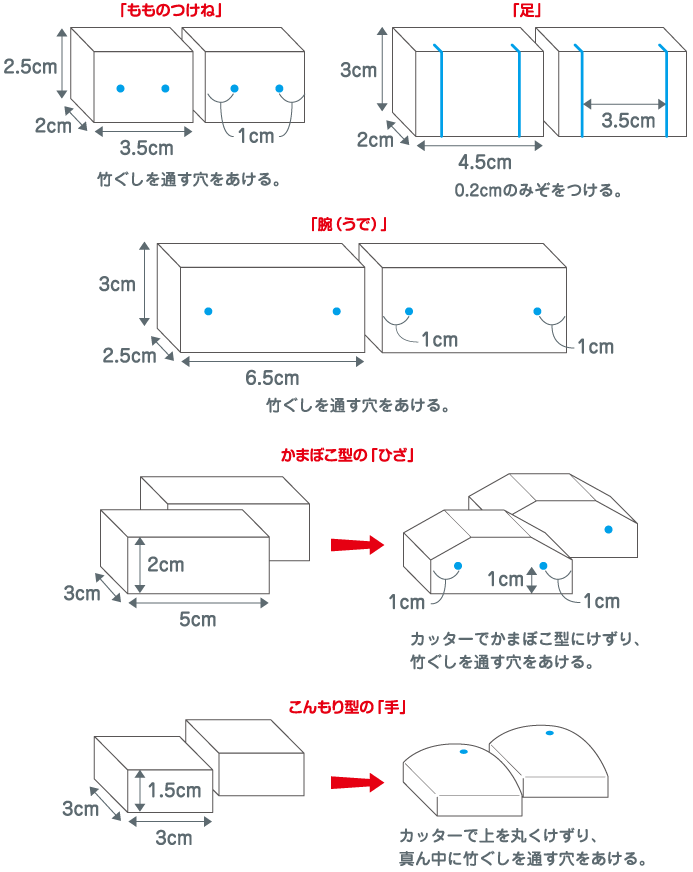 「もものつけね」

2.5cm
2cm
3.5cm
1cm
竹ぐしを通す穴をあける。

「足」

3cm
2cm
4.5cm
3.5cm
0.2cmのみぞをつける。

「腕（うで）」

3cm
2.5cm
6.5cm
1cm
1cm
竹ぐしを通す穴をあける。

かまぼこ型の「ひざ」

2cm
3cm
5cm
1cm
1cm
1cm
カッターでかまぼこ型にけずり、竹ぐしを通す穴をあける。

こんもり型の「手」

1.5cm
3cm
3cm
カッターで上を丸くけずり、真ん中に竹ぐしを通す穴をあける。