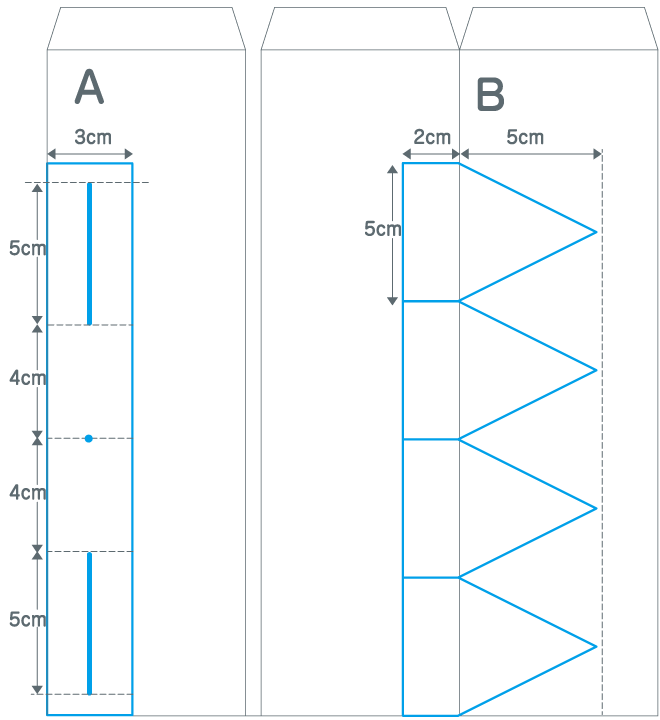 A

3cm

5cm

4cm

4cm

5cm

B

2cm

5cm

5cm